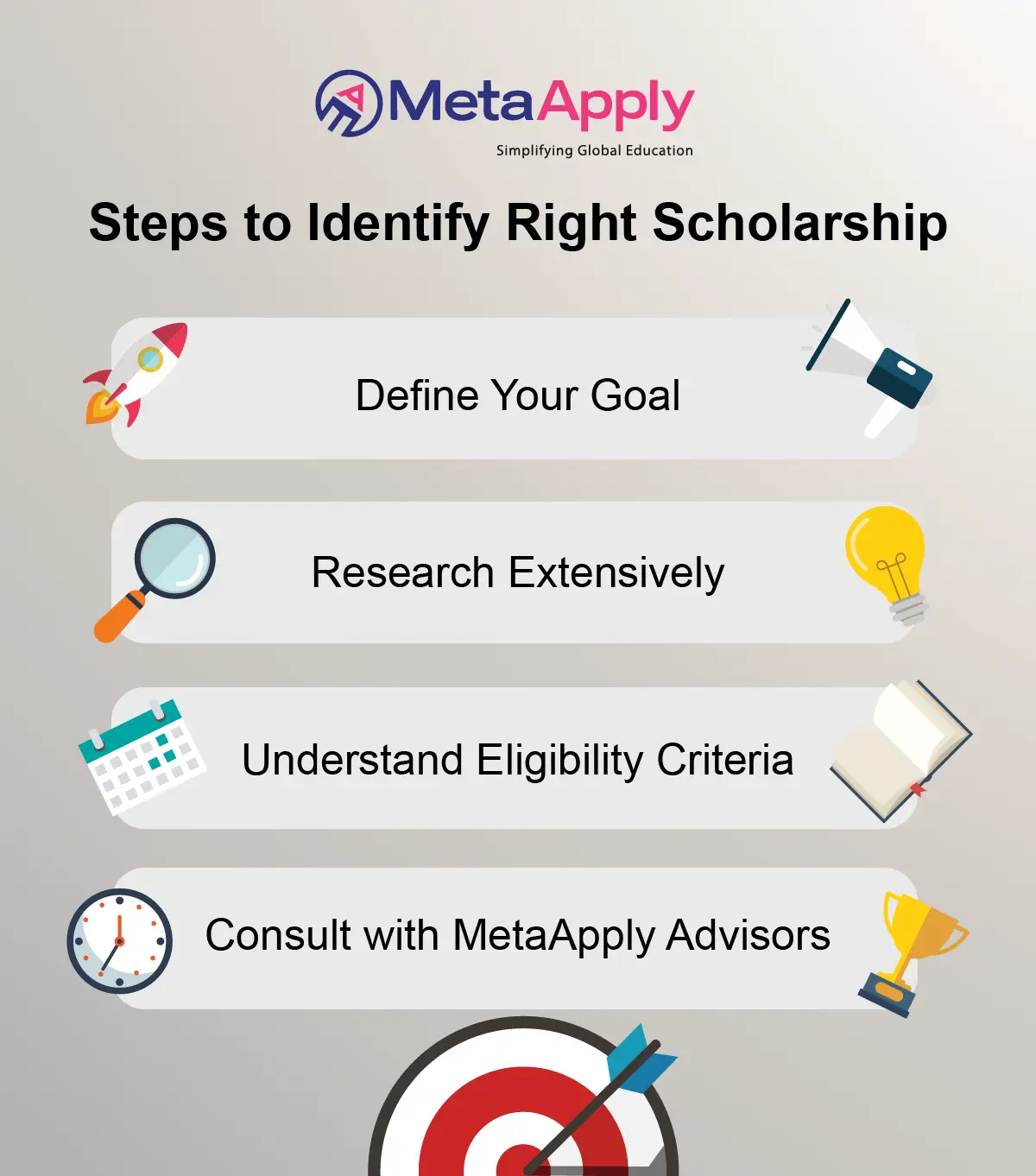 MetaApply
Simplifying Global Education

Steps to Identify Right Scholarship

Define Your Goal

Research Extensively

Understand Eligibility Criteria

Consult with MetaApply Advisors