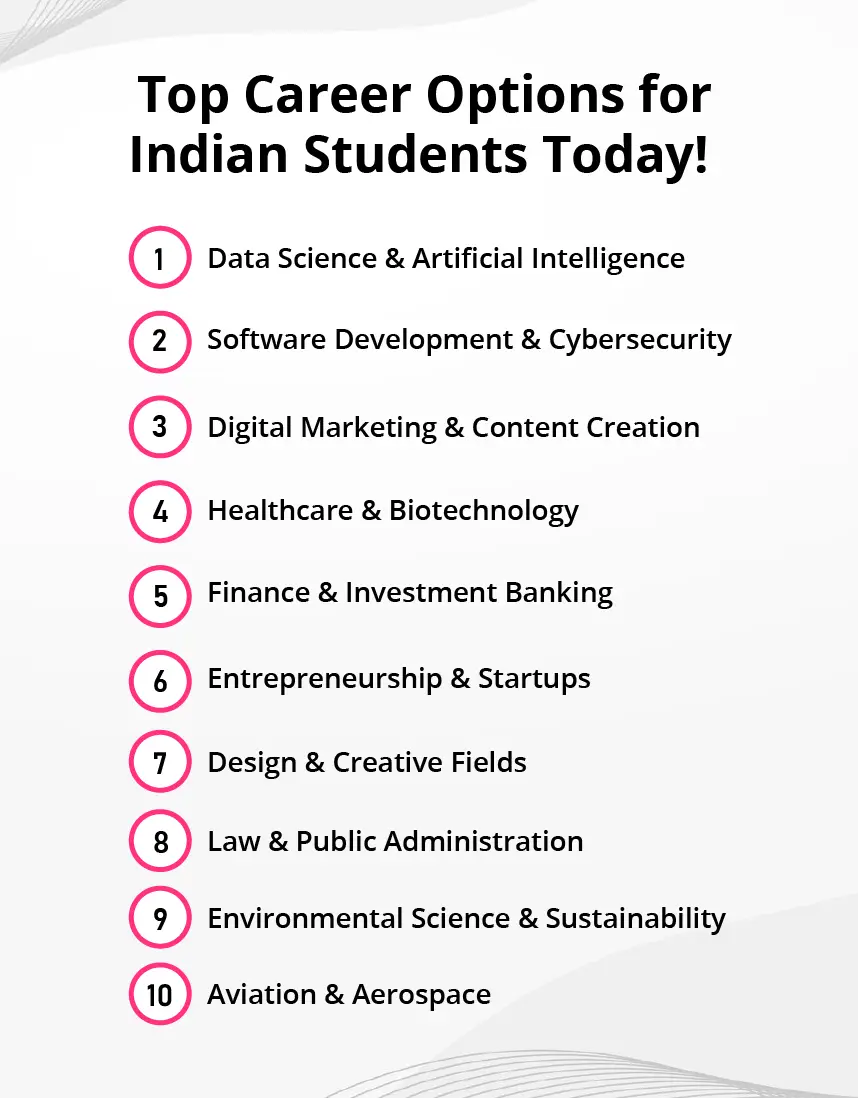 Top Career Options for Indian Students Today!

1 Data Science & Artificial Intelligence

2 Software Development & Cybersecurity

3 Digital Marketing & Content Creation

4 Healthcare & Biotechnology

5 Finance & Investment Banking

6 Entrepreneurship & Startups

7 Design & Creative Fields

8 Law & Public Administration

9 Environmental Science & Sustainability

10 Aviation & Aerospace