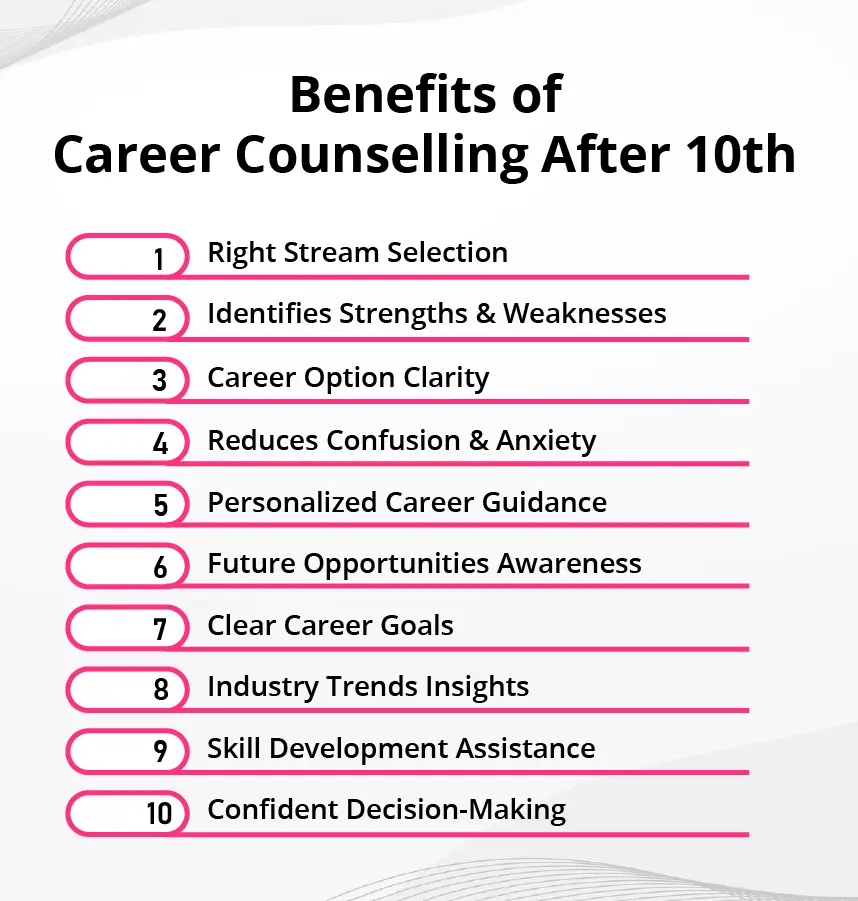 Benefits of
Career Counselling After 10th

1 Right Stream Selection
2 Identifies Strengths & Weaknesses
3 Career Option Clarity
4 Reduces Confusion & Anxiety
5 Personalized Career Guidance
6 Future Opportunities Awareness
7 Clear Career Goals
8 Industry Trends Insights
9 Skill Development Assistance
10 Confident Decision-Making