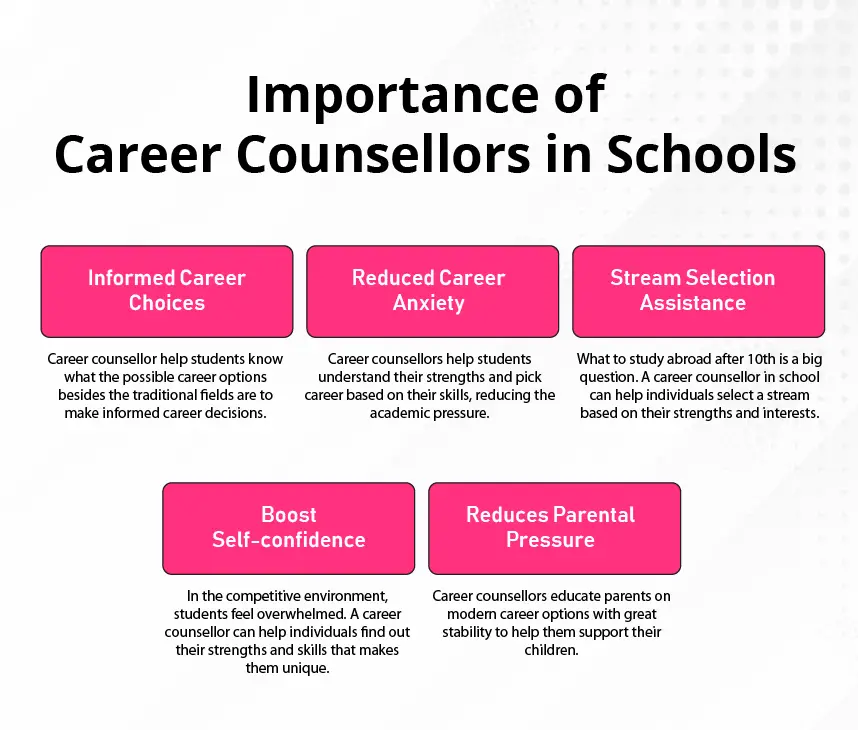 Importance of
Career Counsellors in Schools

Informed Career Choices

Career counsellor help students know what the possible career options besides the traditional fields are to make informed career decisions.

Reduced Career Anxiety

Career counsellors help students understand their strengths and pick career based on their skills, reducing the academic pressure.

Stream Selection Assistance

What to study abroad after 10th is a big question. A career counsellor in school can help individuals select a stream based on their strengths and interests.

Boost Self-confidence

In the competitive environment, students feel overwhelmed. A career counsellor can help individuals find out their strengths and skills that makes them unique.

Reduces Parental Pressure

Career counsellors educate parents on modern career options with great stability to help them support their children.